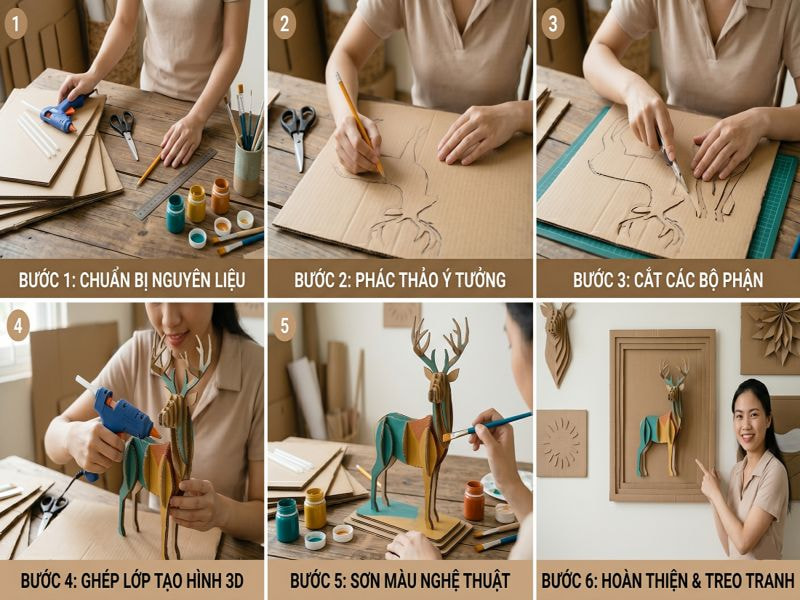 1

BƯỚC 1: CHUẨN BỊ NGUYÊN LIỆU

2

BƯỚC 2: PHÁC THẢO Ý TƯỞNG

3

BƯỚC 3: CẮT CÁC BỘ PHẬN

4

BƯỚC 4: GHÉP LỚP TẠO HÌNH 3D

5

BƯỚC 5: SƠN MÀU NGHỆ THUẬT

BƯỚC 6: HOÀN THIỆN & TREO TRANH