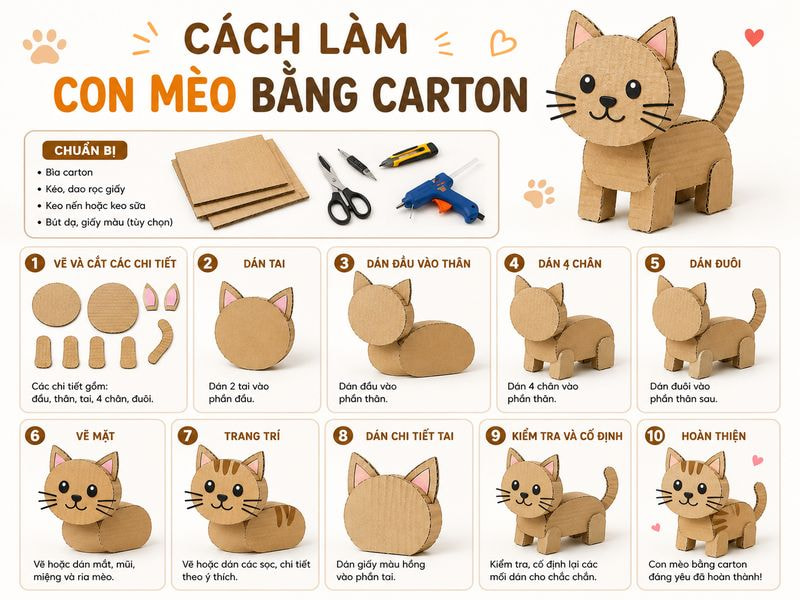 CÁCH LÀM
CON MÈO BẰNG CARTON

CHUẨN BỊ
• Bìa carton
• Kéo, dao rọc giấy
• Keo nến hoặc keo sữa
• Bút dạ, giấy màu (tùy chọn)

1 VẼ VÀ CẮT CÁC CHI TIẾT
Các chi tiết gồm: đầu, thân, tai, 4 chân, đuôi.

2 DÁN TAI
Dán 2 tai vào phần đầu.

3 DÁN ĐẦU VÀO THÂN
Dán đầu vào phần thân.

4 DÁN 4 CHÂN
Dán 4 chân vào phần thân.

5 DÁN ĐUÔI
Dán đuôi vào phần thân sau.

6 VẼ MẶT
Vẽ hoặc dán mắt, mũi, miệng và ria mèo.

7 TRANG TRÍ
Vẽ hoặc dán các sọc, chi tiết theo ý thích.

8 DÁN CHI TIẾT TAI
Dán giấy màu hồng vào phần tai.

9 KIỂM TRA VÀ CỐ ĐỊNH
Kiểm tra, cố định lại các mối dán cho chắc chắn.

10 HOÀN THIỆN
Con mèo bằng carton đáng yêu đã hoàn thành!