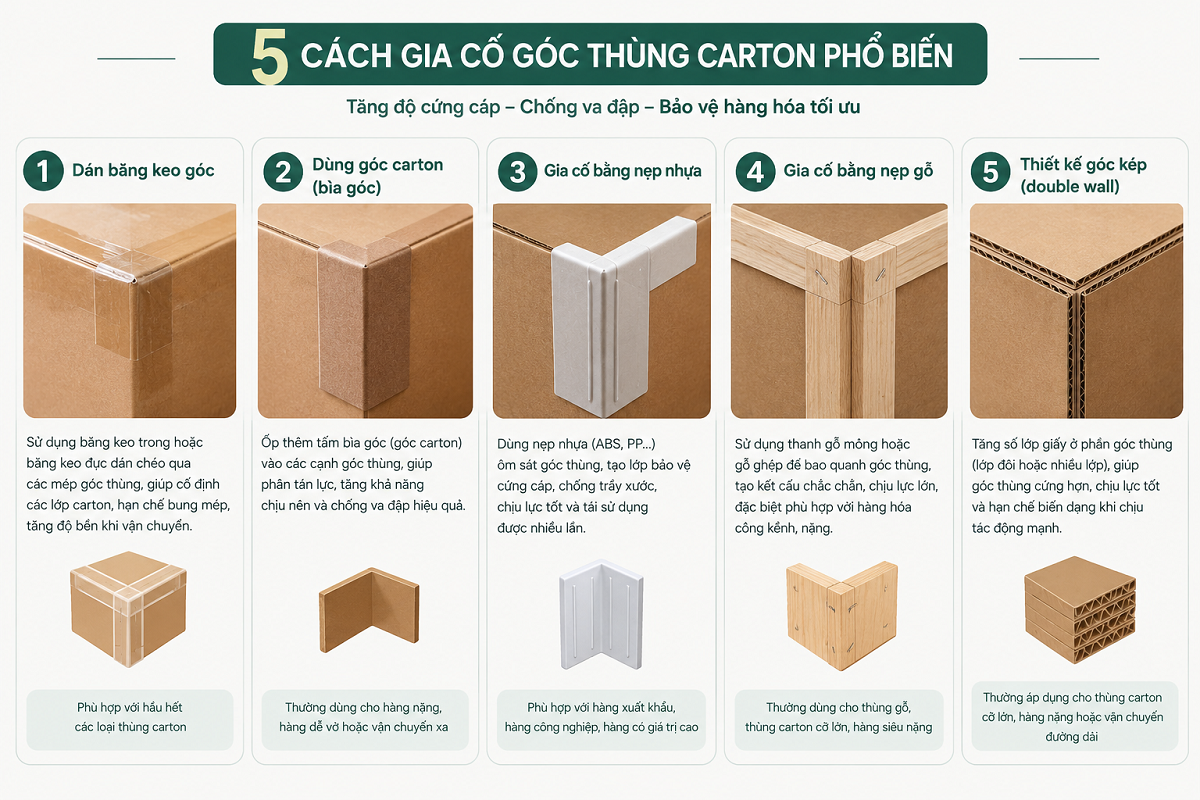 5 CÁCH GIA CỐ GÓC THÙNG CARTON PHỔ BIẾN

Tăng độ cứng cáp – Chống va đập – Bảo vệ hàng hóa tối ưu

1 Dán băng keo góc

Sử dụng băng keo trong hoặc băng keo đục dán chéo qua các mép góc thùng, giúp cố định các lớp carton, hạn chế bung mép, tăng độ bền khi vận chuyển.

Phù hợp với hầu hết các loại thùng carton

2 Dùng góc carton (bìa góc)

Ốp thêm tấm bìa góc (góc carton) vào các cạnh góc thùng, giúp phân tán lực, tăng khả năng chịu nén và chống va đập hiệu quả.

Thường dùng cho hàng nặng, hàng dễ vỡ hoặc vận chuyển xa

3 Gia cố bằng nẹp nhựa

Dùng nẹp nhựa (ABS, PP...) ôm sát góc thùng, tạo lớp bảo vệ cứng cáp, chống trầy xước, chịu lực tốt và tái sử dụng được nhiều lần.

Phù hợp với hàng xuất khẩu, hàng công nghiệp, hàng có giá trị cao

4 Gia cố bằng nẹp gỗ

Sử dụng thanh gỗ mỏng hoặc gỗ ghép để bao quanh góc thùng, tạo kết cấu chắc chắn, chịu lực lớn, đặc biệt phù hợp với hàng hóa cồng kềnh, nặng.

Thường dùng cho thùng gỗ, thùng carton cỡ lớn, hàng siêu nặng

5 Thiết kế góc kép (double wall)

Tăng số lớp giấy ở phần góc thùng (lớp đôi hoặc nhiều lớp), giúp góc thùng cứng hơn, chịu lực tốt và hạn chế biến dạng khi chịu tác động mạnh.

Thường áp dụng cho thùng carton cỡ lớn, hàng nặng hoặc vận chuyển đường dài